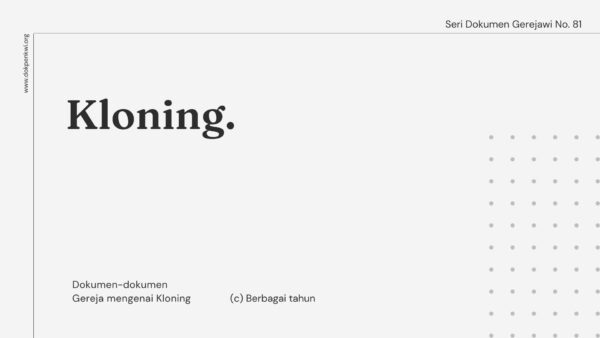 Seri Dokumen Gerejawi No. 81

www.dokpenkwi.org

Kloning.

Dokumen-dokumen
Gereja mengenai Kloning

(c) Berbagai tahun